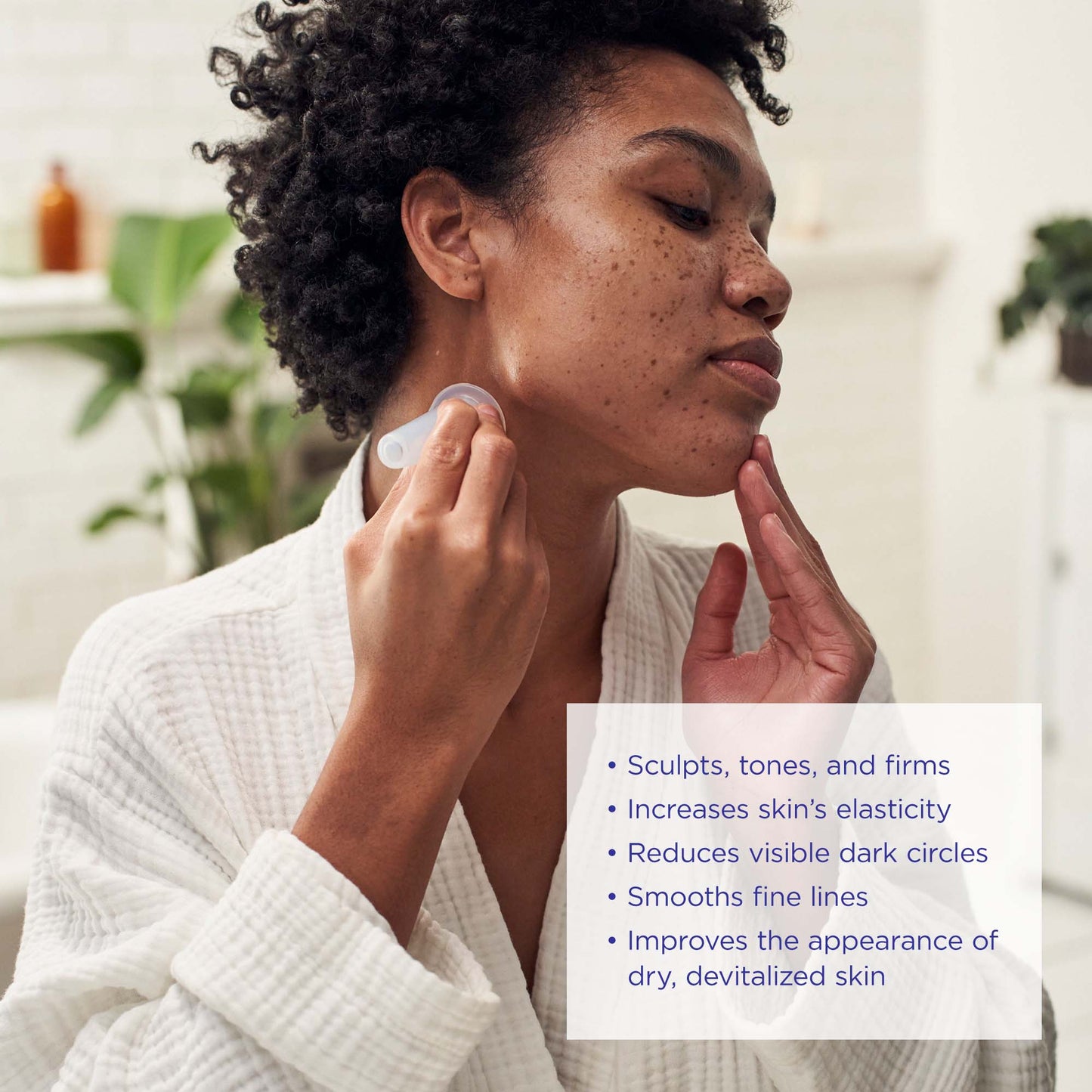 • Sculpts, tones, and firms
• Increases skin's elasticity
• Reduces visible dark circles
• Smooths fine lines
• Improves the appearance of dry, devitalized skin